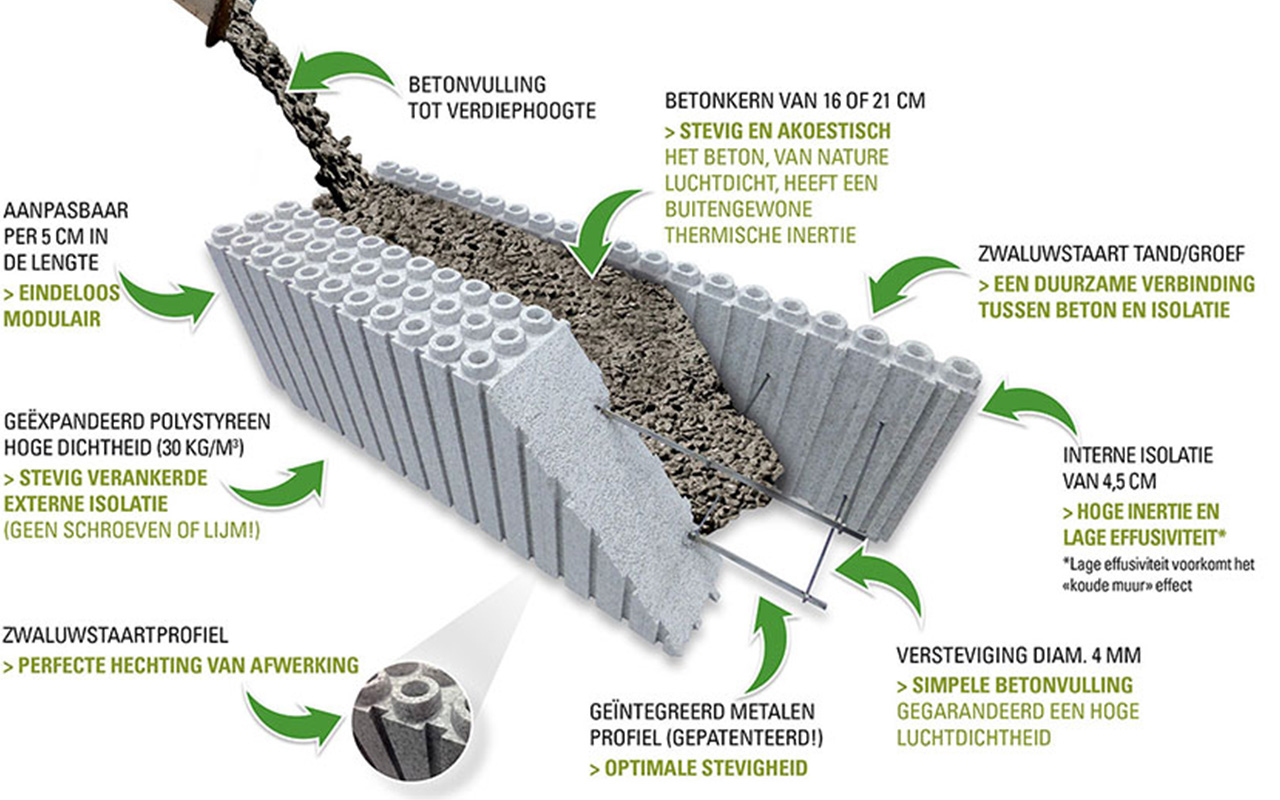 BETONVULLING
TOT VERDIEPHOOGTE

BETONKERN VAN 16 OF 21 CM
> STEVIG EN AKOESTISCH
HET BETON, VAN NATURE LUCHTDICHT, HEEFT EEN BUITENGEWONE THERMISCHE INERTIE

AANPASBAAR PER 5 CM IN DE LENGTE
> EINDELOOS MODULAIR

ZWALUWSTAART TAND/GROEF
> EEN DUURZAME VERBINDING TUSSEN BETON EN ISOLATIE

GEËXPANDEERD POLYSTYREEN HOGE DICHTHEID (30 KG/M³)
> STEVIG VERANKERDE EXTERNE ISOLATIE
(GEEN SCHROEVEN OF LIJM!)

INTERNE ISOLATIE VAN 4,5 CM
> HOGE INERTIE EN LAGE EFFUSIVITEIT*
*Lage effusiviteit voorkomt het «koude muur» effect

ZWALUWSTAARTPROFIEL
> PERFECTE HECHTING VAN AFWERKING

VERSTEVIGING DIAM. 4 MM
> SIMPELE BETONVULLING
GEGARANDEERD EEN HOGE LUCHTDICHTHEID

GEÏNTEGREERD METALEN PROFIEL (GEPATENTEERD!)
> OPTIMALE STEVIGHEID